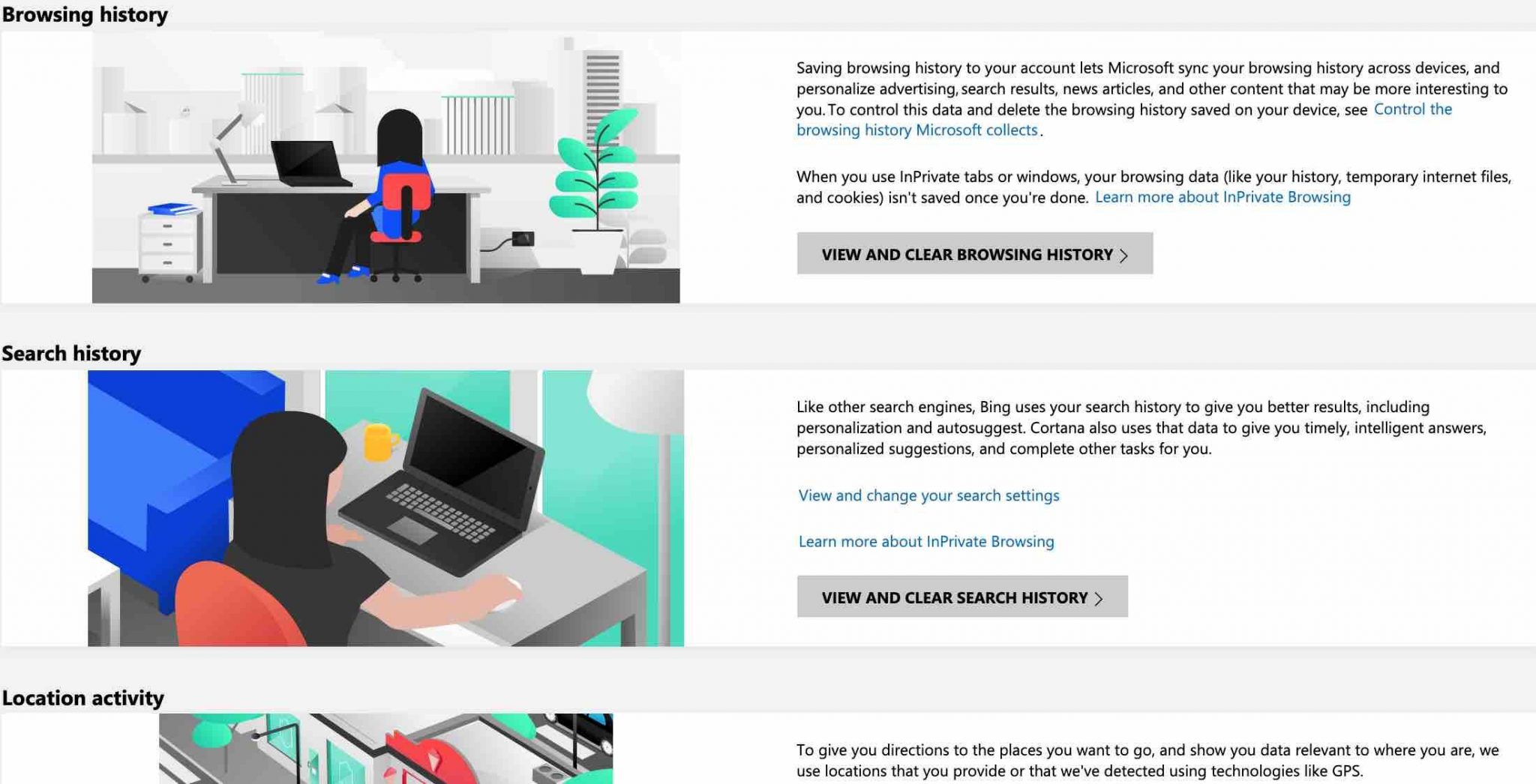 Browsing history

Saving browsing history to your account lets Microsoft sync your browsing history across devices, and personalize advertising, search results, news articles, and other content that may be more interesting to you. To control this data and delete the browsing history saved on your device, see Control the browsing history Microsoft collects.

When you use InPrivate tabs or windows, your browsing data (like your history, temporary internet files, and cookies) isn't saved once you're done. Learn more about InPrivate Browsing

VIEW AND CLEAR BROWSING HISTORY >

Search history

Like other search engines, Bing uses your search history to give you better results, including personalization and autosuggest. Cortana also uses that data to give you timely, intelligent answers, personalized suggestions, and complete other tasks for you.

View and change your search settings

Learn more about InPrivate Browsing

VIEW AND CLEAR SEARCH HISTORY >

Location activity

To give you directions to the places you want to go, and show you data relevant to where you are, we use locations that you provide or that we've detected using technologies like GPS.